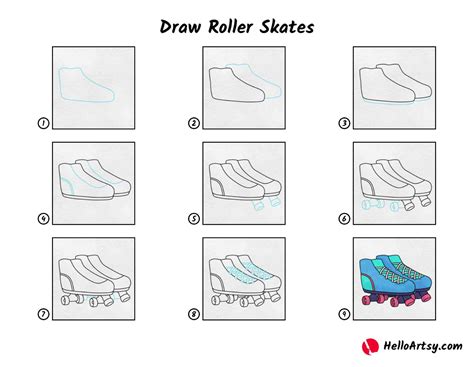 Draw Roller Skates

1

2

3

4

5

6

7

8

9

HelloArtsy.com