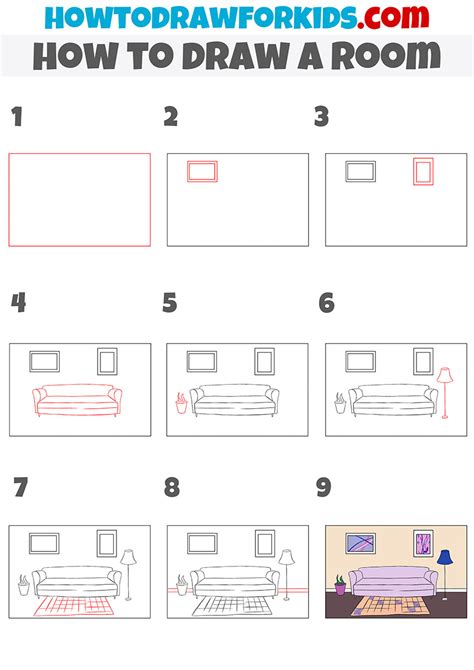 HOWTODRAWFORKIDS.com
HOW TO DRAW A ROOM

1

2

3

4

5

6

7

8

9