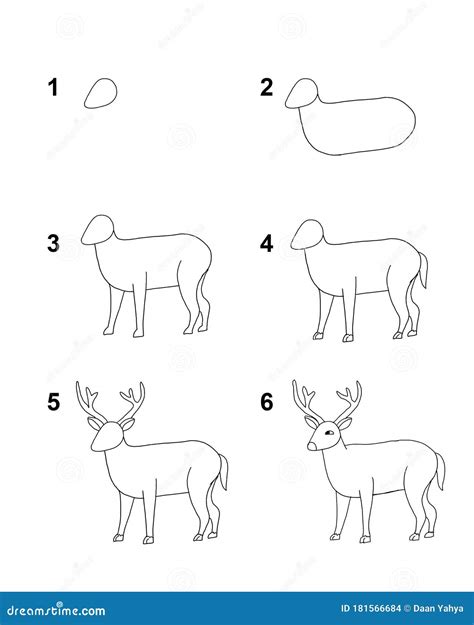 1

2

3

4

5

6

dreamstime.com

ID 181566684 © Daan Yahya