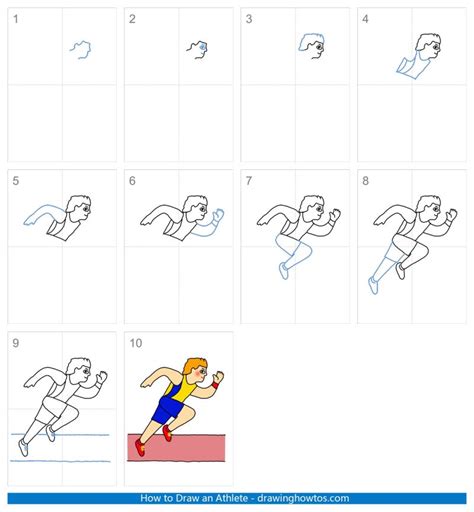 1

2

3

4

5

6

7

8

9

10

How to Draw an Athlete - drawinghowtos.com