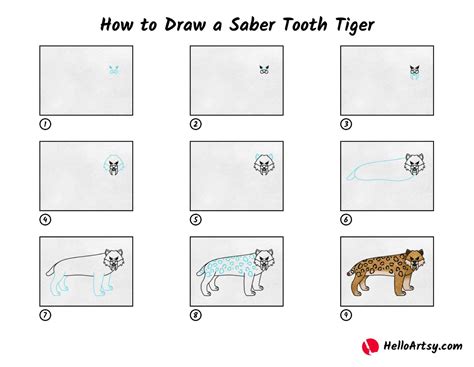 How to Draw a Saber Tooth Tiger

1

2

3

4

5

6

7

8

9

HelloArtsy.com