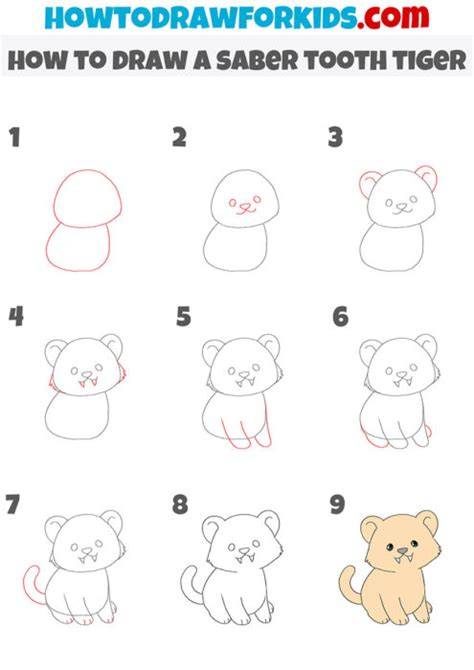 HOWTODRAWFORKIDS.com
HOW TO DRAW A SABER TOOTH TIGER

1

2

3

4

5

6

7

8

9