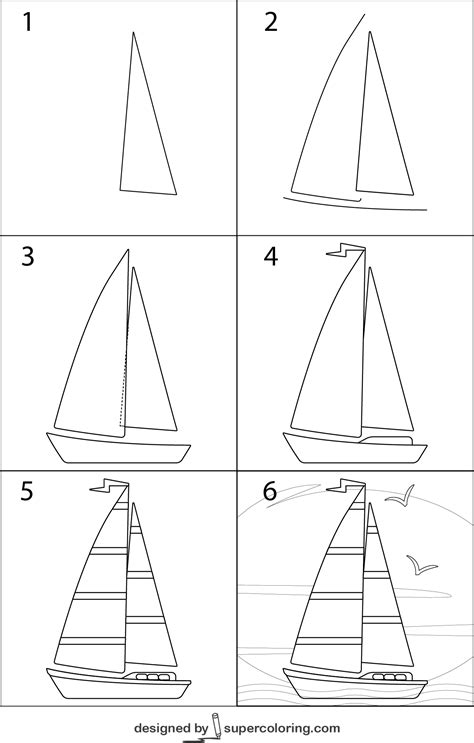 1

2

3

4

5

6

designed by supercoloring.com