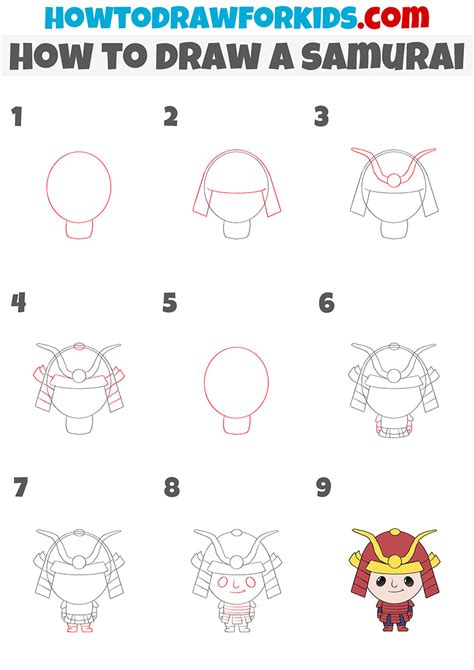 HOWTODRAWFORKIDS.com

HOW TO DRAW A SAMURAI

1

2

3

4

5

6

7

8

9