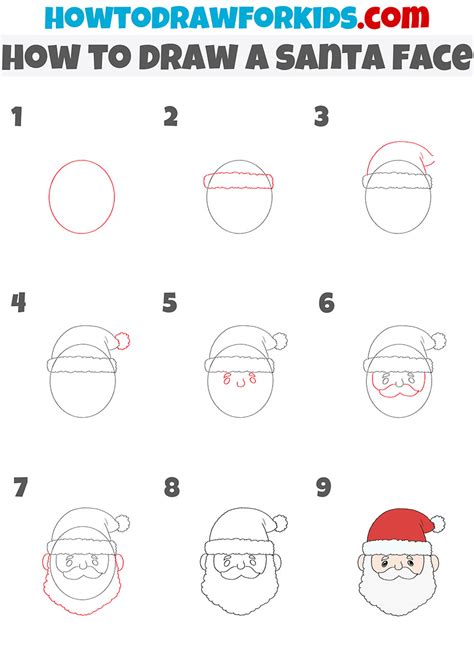 HOWTODRAWFORKIDS.com
HOW TO DRAW A SANTA FACE

1

2

3

4

5

6

7

8

9