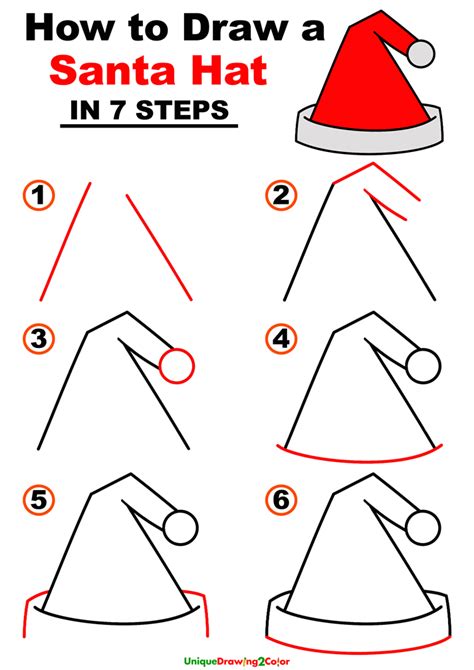 How to Draw a
Santa Hat
IN 7 STEPS

1
2
3
4
5
6

UniqueDrawing2Color