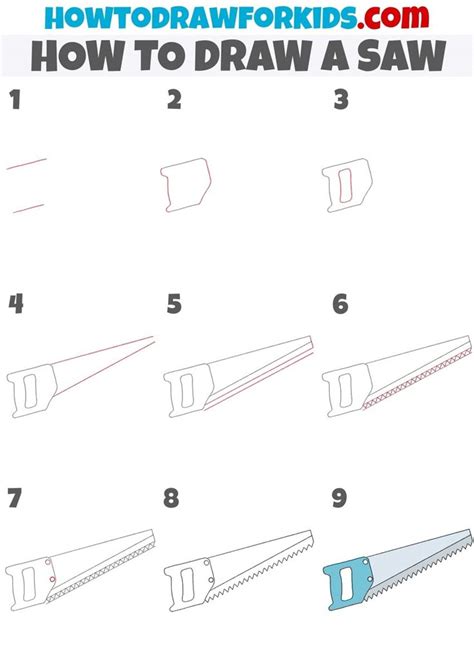 HOWTODRAWFORKIDS.com
HOW TO DRAW A SAW

1

2

3

4

5

6

7

8

9