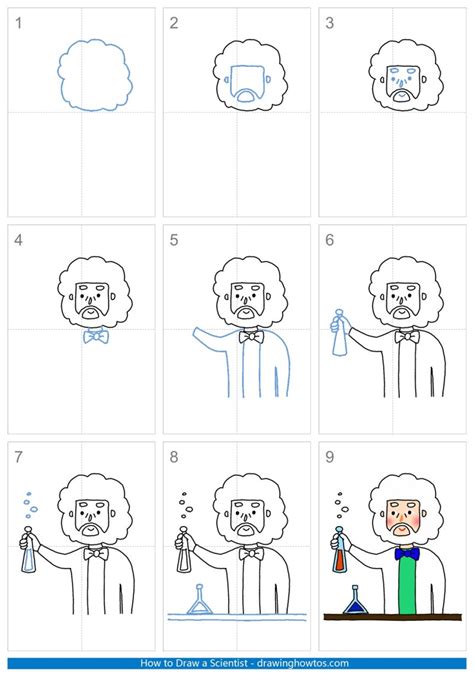 1

2

3

4

5

6

7

8

9

How to Draw a Scientist - drawinghowtos.com