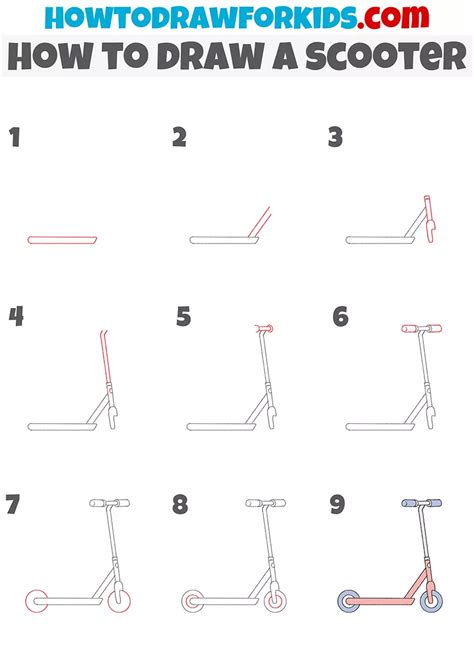 HOWTODRAWFORKIDS.com
HOW TO DRAW A SCOOTER

1

2

3

4

5

6

7

8

9