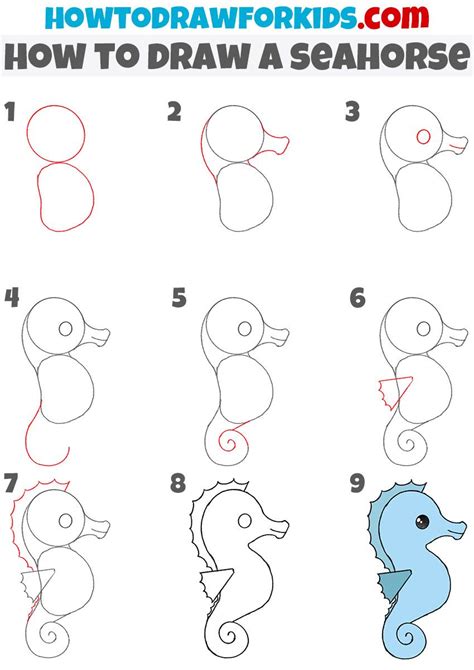 HOWTODRAWFORKIDS.com
HOW TO DRAW A SEAHORSE

1

2

3

4

5

6

7

8

9