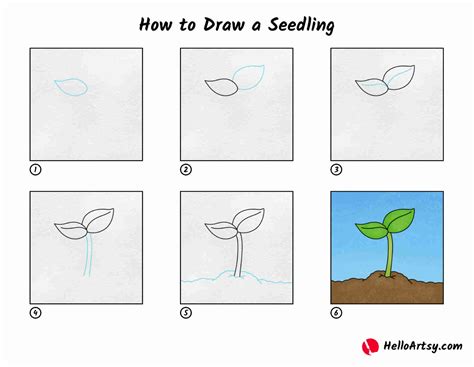 How to Draw a Seedling

1

2

3

4

5

6

HelloArtsy.com