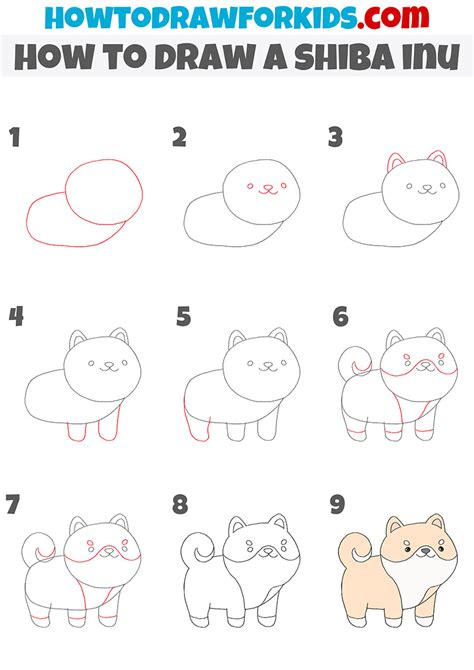 HOWTODRAWFORKIDS.com
HOW TO DRAW A SHIBA INU

1

2

3

4

5

6

7

8

9