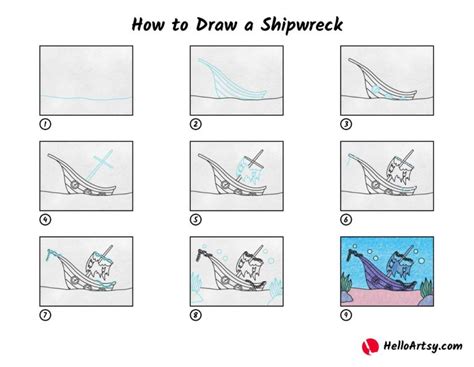 How to Draw a Shipwreck

1

2

3

4

5

6

7

8

9

HelloArtsy.com