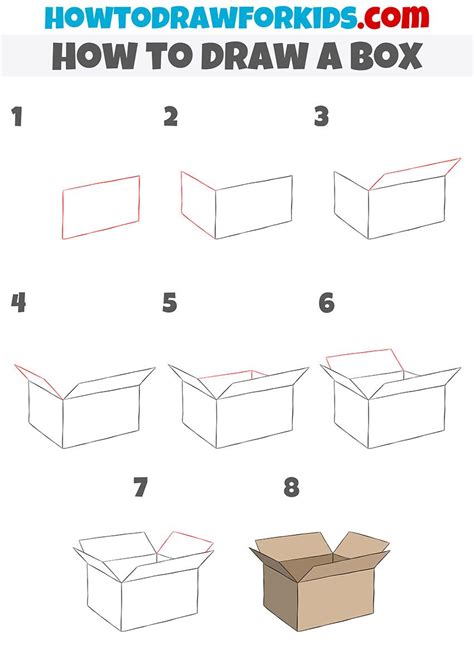 HOWTODRAWFORKIDS.com
HOW TO DRAW A BOX

1

2

3

4

5

6

7

8