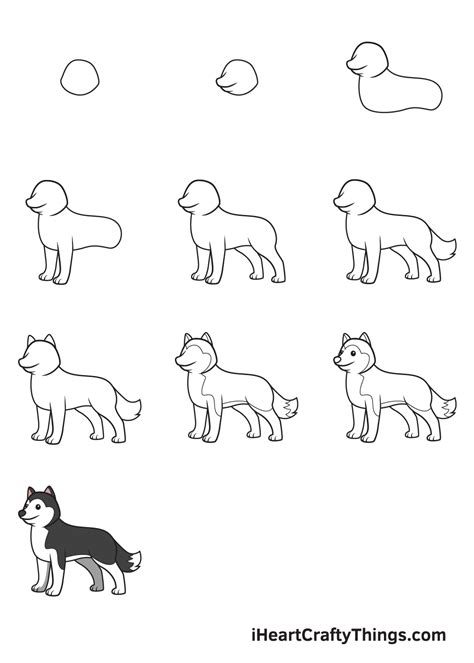 iHeartCraftyThings.com