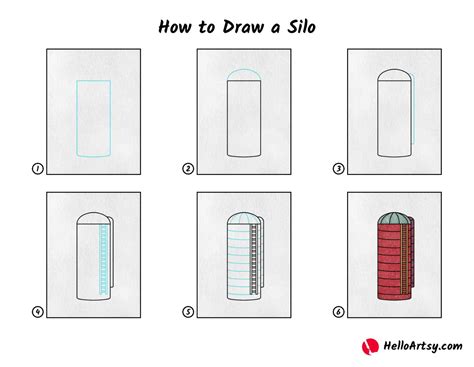 How to Draw a Silo

1

2

3

4

5

6

HelloArtsy.com