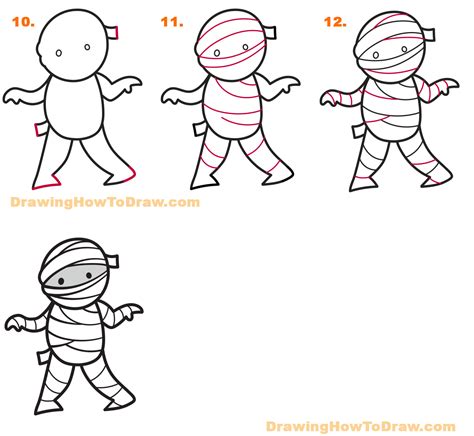 10.

11.

12.

DrawingHowToDraw.com

DrawingHowToDraw.com