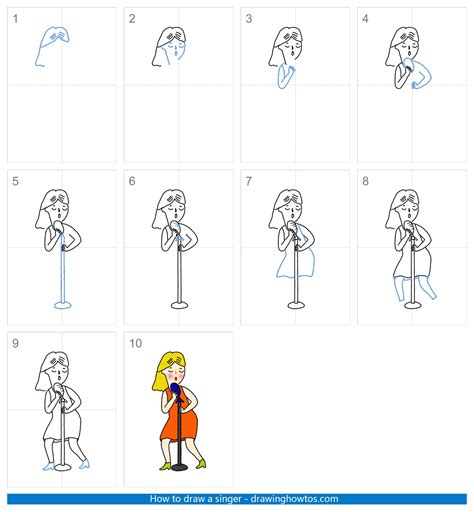 1
2
3
4
5
6
7
8
9
10
How to draw a singer - drawinghowtos.com