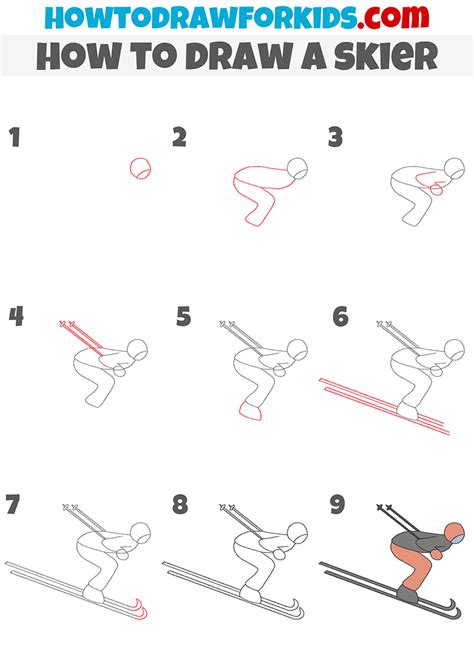 HOWTODRAWFORKIDS.com
HOW TO DRAW A SKIER

1
2
3
4
5
6
7
8
9