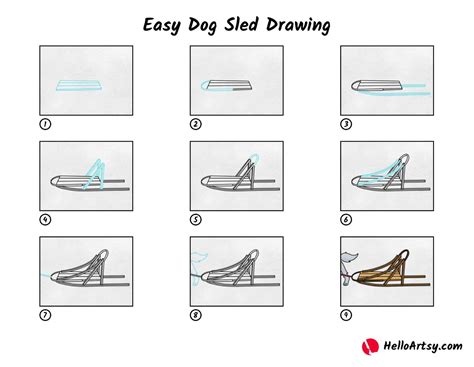 Easy Dog Sled Drawing

1

2

3

4

5

6

7

8

9

HelloArtsy.com