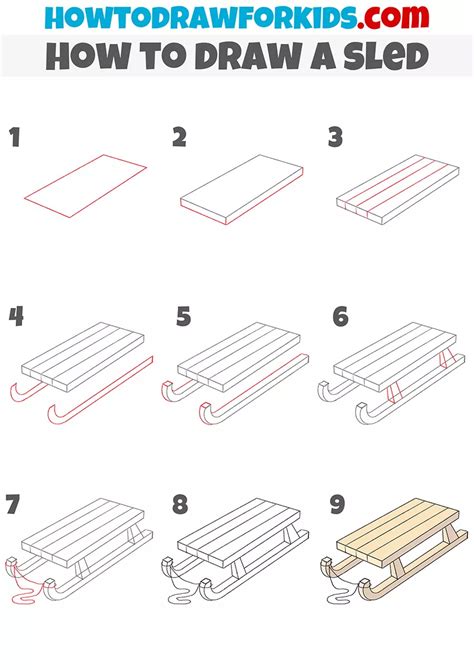 HOWTODRAWFORKIDS.com
HOW TO DRAW A SLED

1

2

3

4

5

6

7

8

9