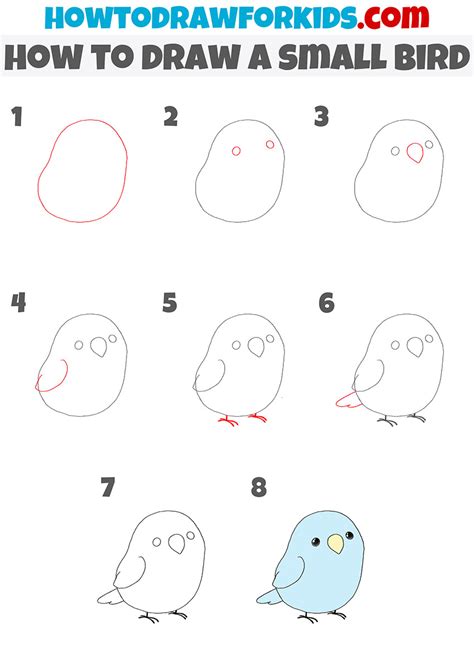 HOWTODRAWFORKIDS.com
HOW TO DRAW A SMALL BIRD

1

2

3

4

5

6

7

8