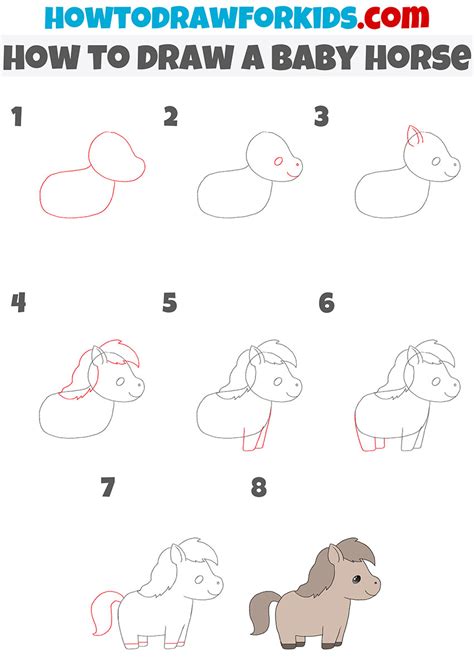 HOWTODRAWFORKIDS.com
HOW TO DRAW A BABY HORSE

1

2

3

4

5

6

7

8