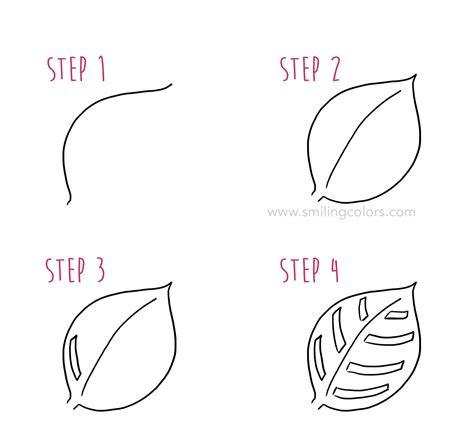 STEP 1

STEP 2

www.smilingcolors.com

STEP 3

STEP 4