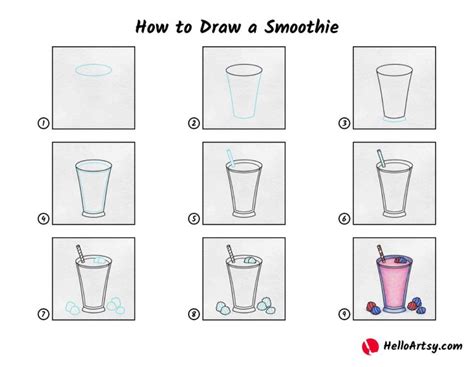 How to Draw a Smoothie

1

2

3

4

5

6

7

8

9

HelloArtsy.com