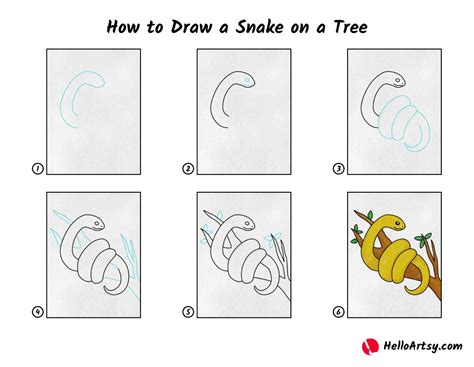 How to Draw a Snake on a Tree

1

2

3

4

5

6

HelloArtsy.com