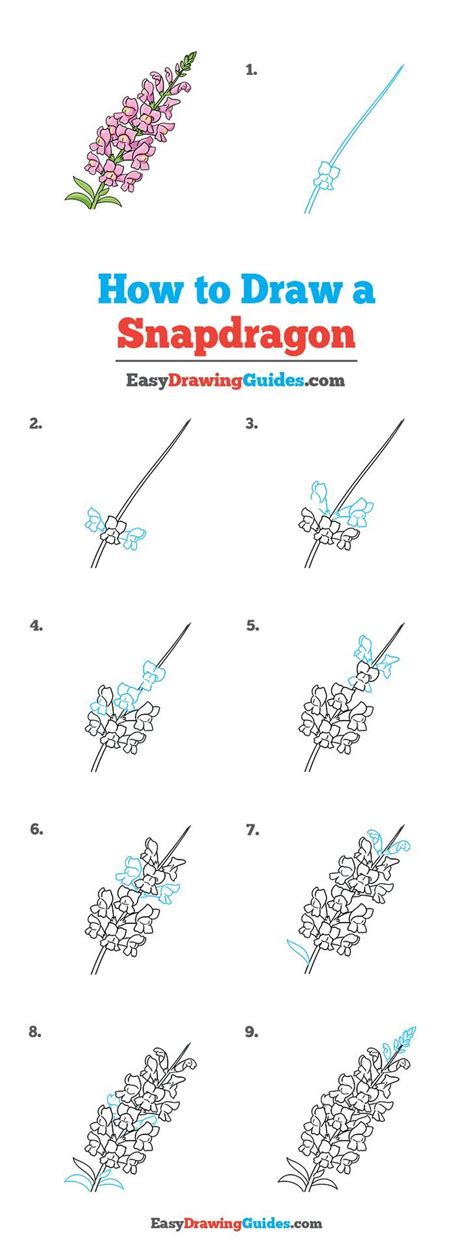 1.

How to Draw a Snapdragon

EasyDrawingGuides.com

2.

3.

4.

5.

6.

7.

8.

9.

EasyDrawingGuides.com