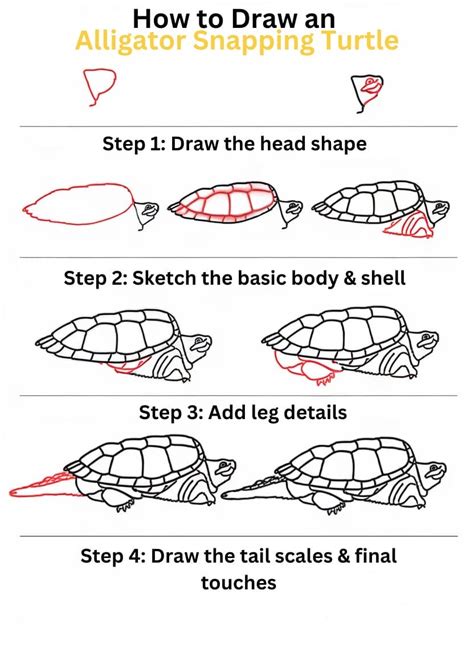 How to Draw an
Alligator Snapping Turtle

Step 1: Draw the head shape

Step 2: Sketch the basic body & shell

Step 3: Add leg details

Step 4: Draw the tail scales & final touches