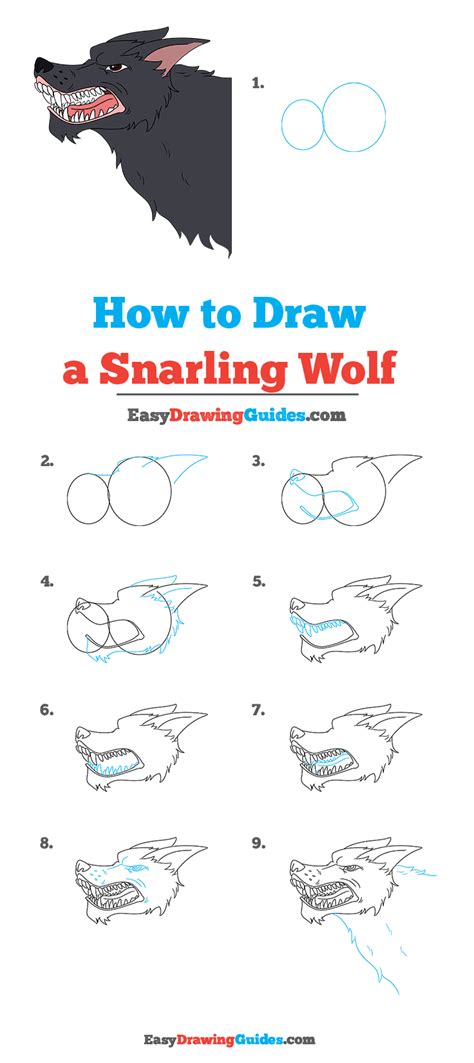 1.

How to Draw
a Snarling Wolf

EasyDrawingGuides.com

2.

3.

4.

5.

6.

7.

8.

9.

EasyDrawingGuides.com