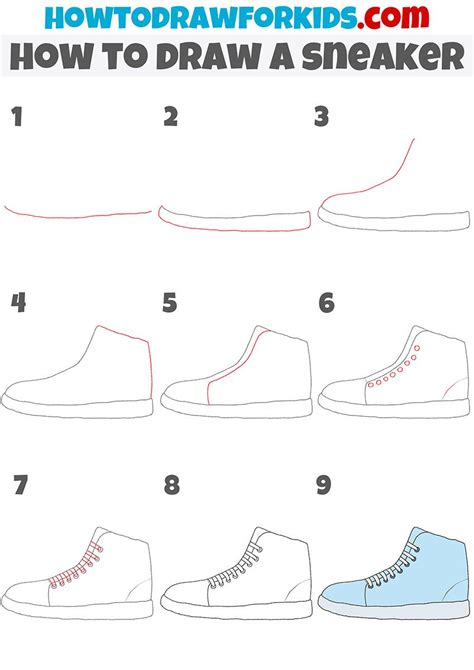 HOWTODRAWFORKIDS.com
HOW TO DRAW A SNEAKER

1

2

3

4

5

6

7

8

9