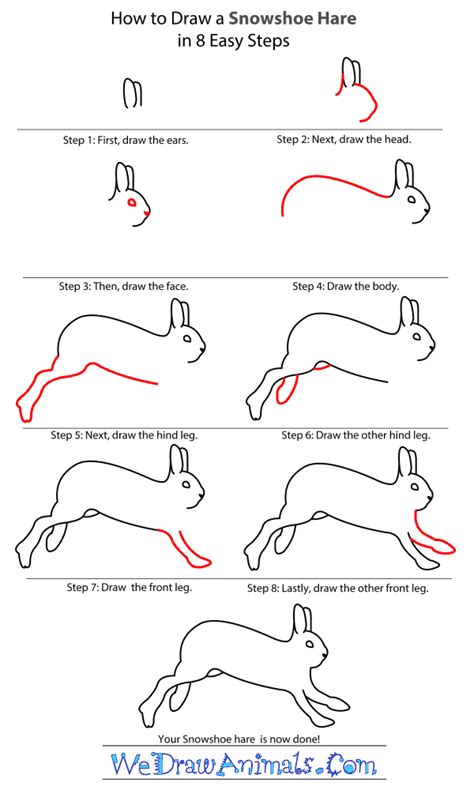 How to Draw a Snowshoe Hare
in 8 Easy Steps

Step 1: First, draw the ears.

Step 2: Next, draw the head.

Step 3: Then, draw the face.

Step 4: Draw the body.

Step 5: Next, draw the hind leg.

Step 6: Draw the other hind leg.

Step 7: Draw the front leg.

Step 8: Lastly, draw the other front leg.

Your Snowshoe hare is now done!

WeDrawAnimals.Com