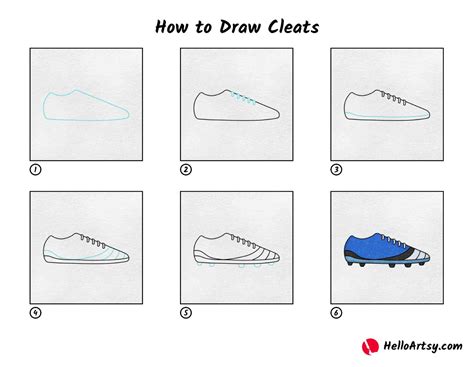 How to Draw Cleats

1

2

3

4

5

6

HelloArtsy.com