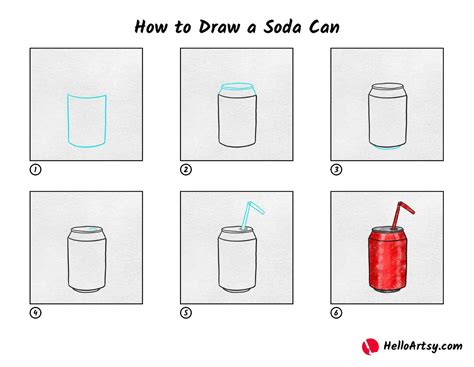 How to Draw a Soda Can

1

2

3

4

5

6

HelloArtsy.com