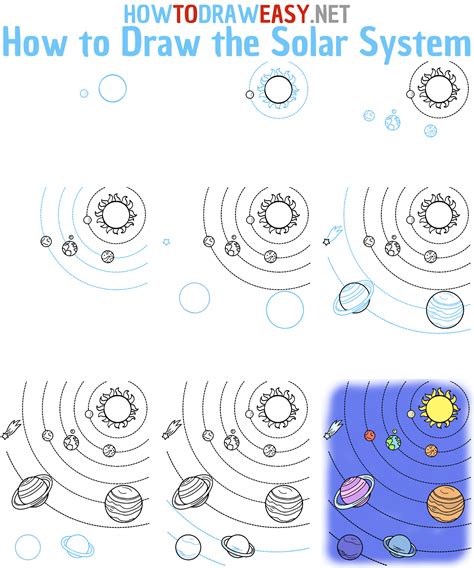 HOWTODRAWEASY.NET
How to Draw the Solar System