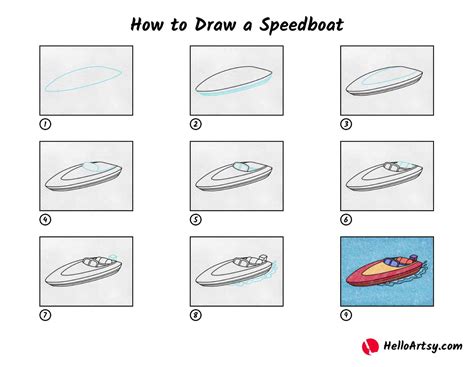 How to Draw a Speedboat

1

2

3

4

5

6

7

8

9

HelloArtsy.com