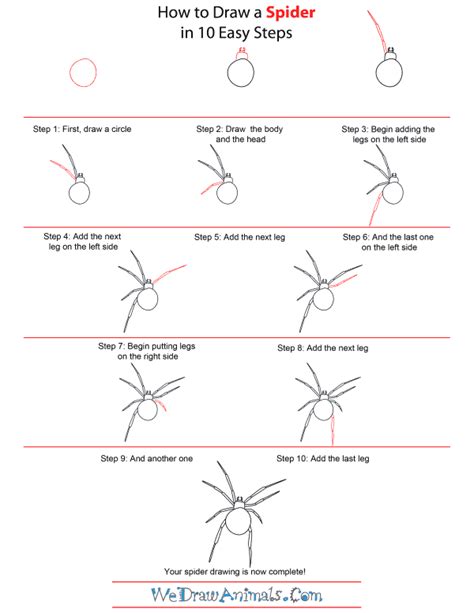 How to Draw a Spider
in 10 Easy Steps

Step 1: First, draw a circle

Step 2: Draw the body and the head

Step 3: Begin adding the legs on the left side

Step 4: Add the next leg on the left side

Step 5: Add the next leg

Step 6: And the last one on the left side

Step 7: Begin putting legs on the right side

Step 8: Add the next leg

Step 9: And another one

Step 10: Add the last leg

Your spider drawing is now complete!

WeDrawAnimals.Com