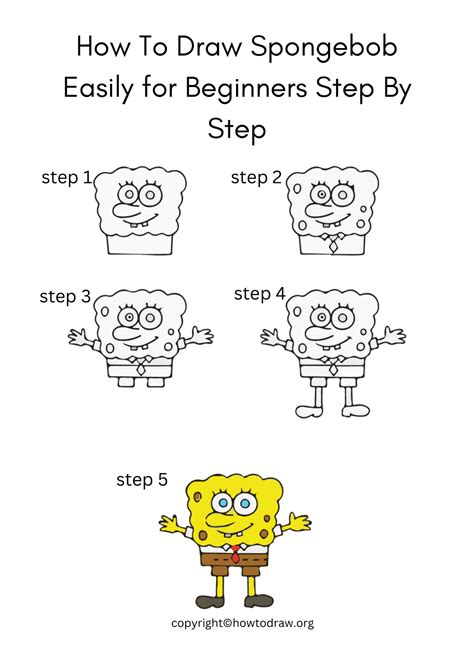 How To Draw Spongebob Easily for Beginners Step By Step

step 1

step 2

step 3

step 4

step 5

copyright©howtodraw.org