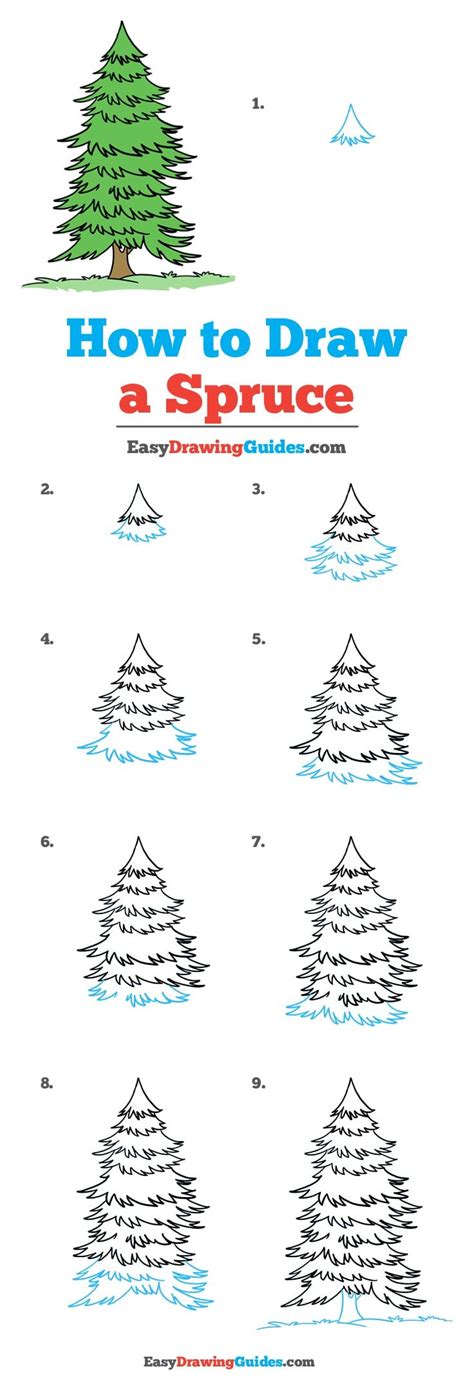 1.

How to Draw a Spruce

EasyDrawingGuides.com

2.

3.

4.

5.

6.

7.

8.

9.

EasyDrawingGuides.com