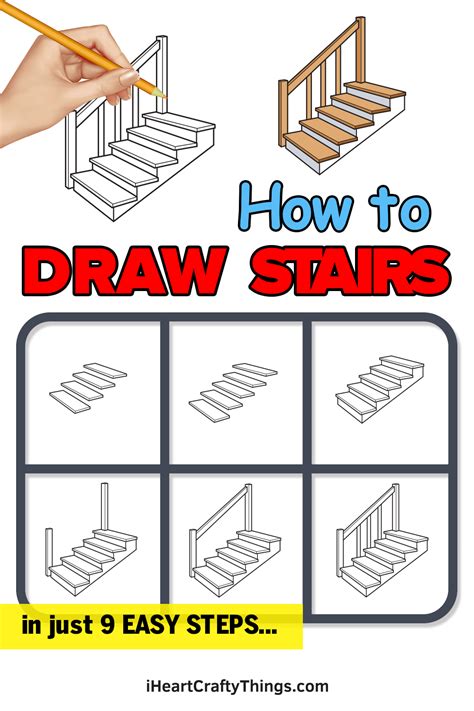 How to
DRAW STAIRS

in just 9 EASY STEPS...

iHeartCraftyThings.com