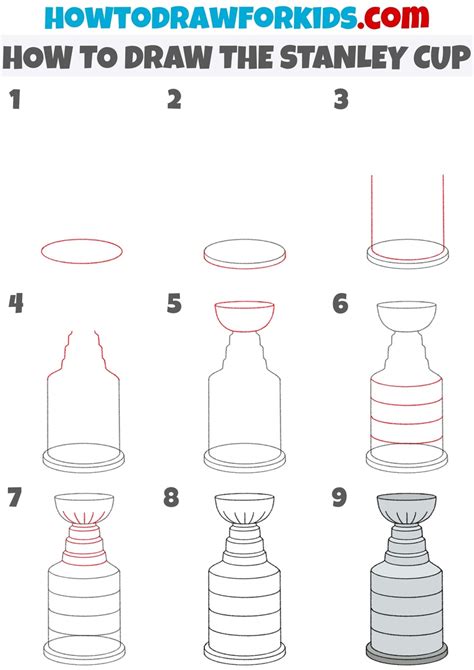 HOWTODRAWFORKIDS.com
HOW TO DRAW THE STANLEY CUP

1

2

3

4

5

6

7

8

9