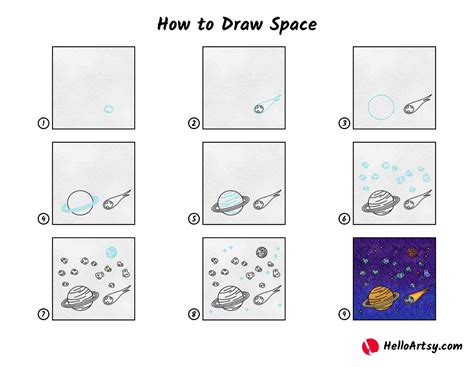 How to Draw Space

1

2

3

4

5

6

7

8

9

HelloArtsy.com