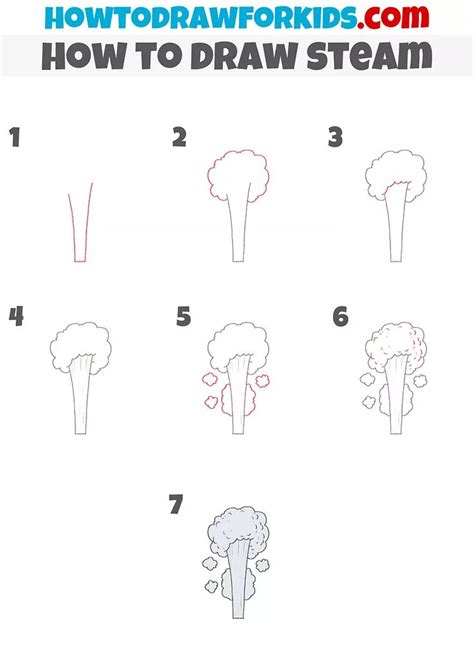 HOWTODRAWFORKIDS.com
HOW TO DRAW STEAM

1

2

3

4

5

6

7