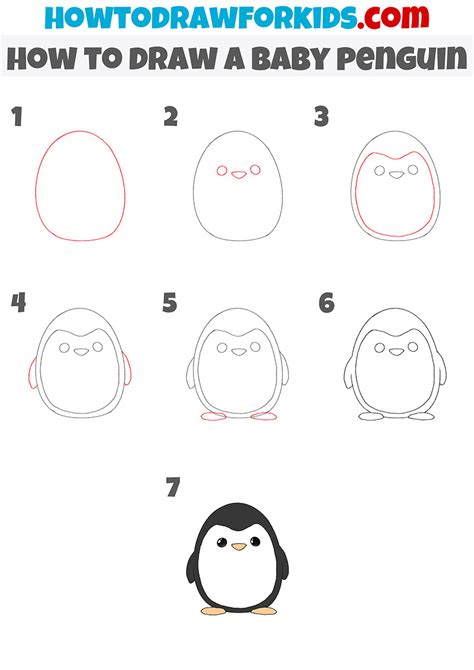 HOWTODRAWFORKIDS.com
HOW TO DRAW A BABY PENGUIN

1

2

3

4

5

6

7