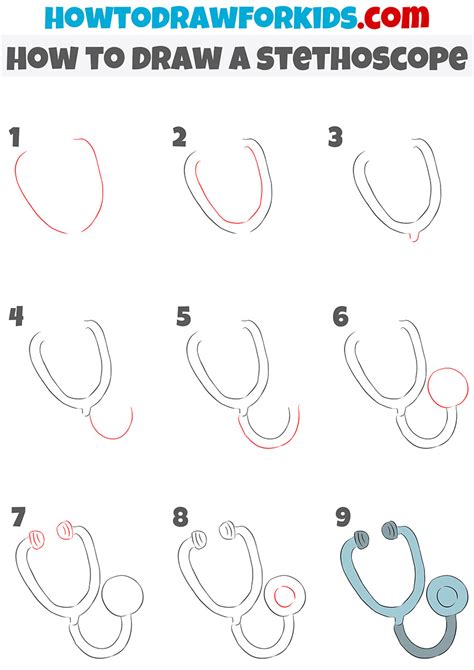 HOWTODRAWFORKIDS.com

HOW TO DRAW A STETHOSCOPE

1

2

3

4

5

6

7

8

9