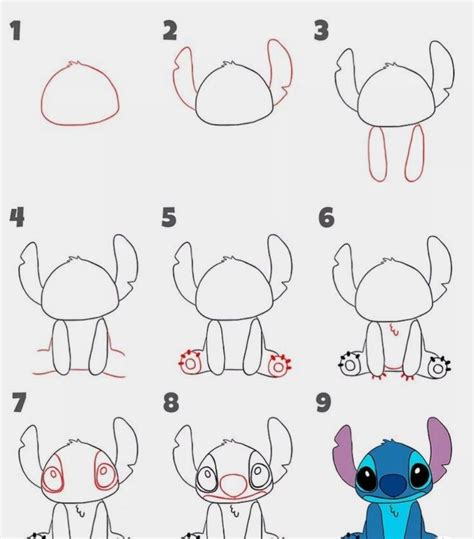 1
2
3
4
5
6
7
8
9