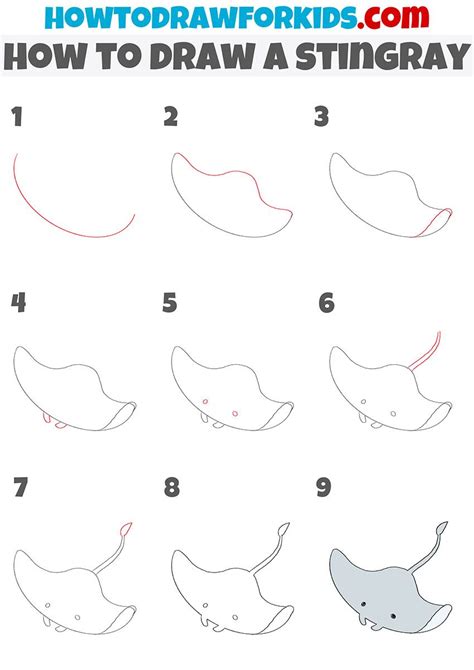 HOWTODRAWFORKIDS.com
HOW TO DRAW A STINGRAY

1

2

3

4

5

6

7

8

9